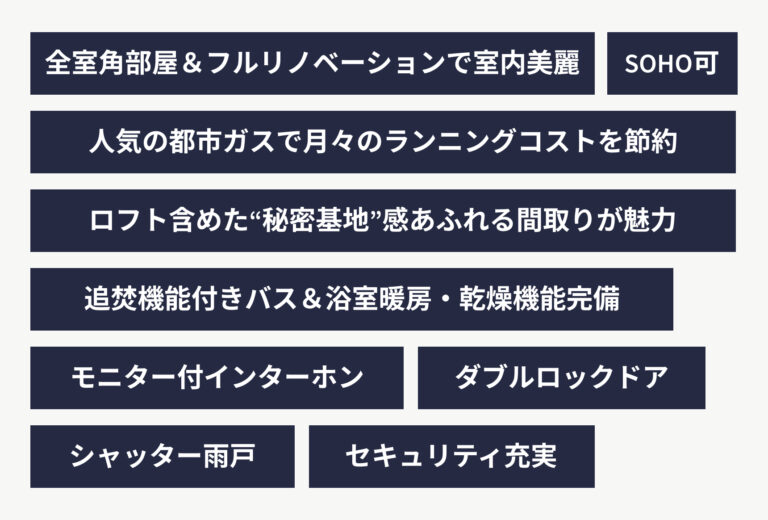 全室角部屋＆フルリノベーションで室内美麗

SOHO可

人気の都市ガスで月々のランニングコストを節約

ロフト含めた“秘密基地”感あふれる間取りが魅力

追焚機能付きバス＆浴室暖房・乾燥機能完備

モニター付インターホン

ダブルロックドア

シャッター雨戸

セキュリティ充実